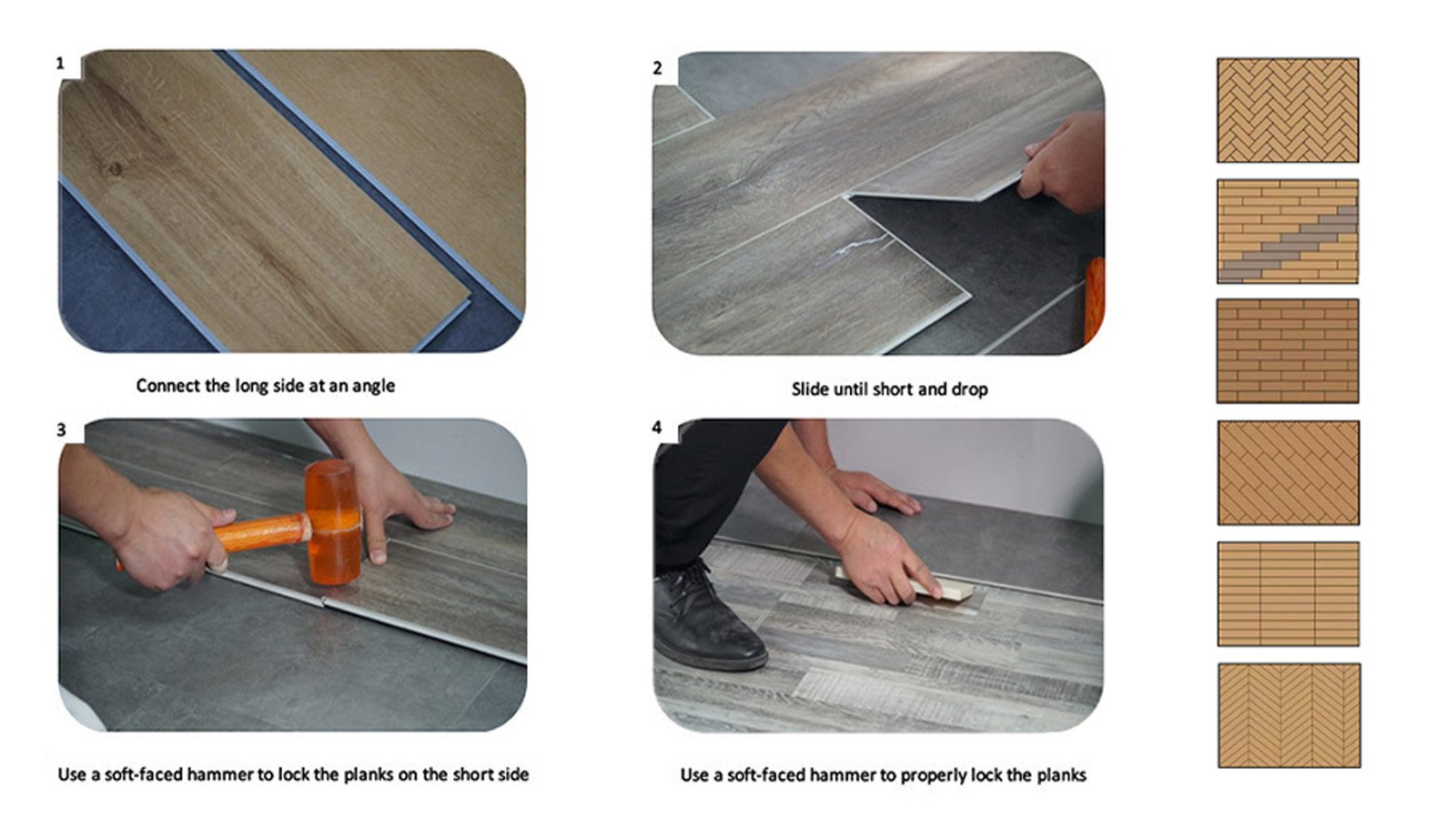 1

Connect the long side at an angle

2

Slide until short and drop

3

Use a soft-faced hammer to lock the planks on the short side

4

Use a soft-faced hammer to properly lock the planks